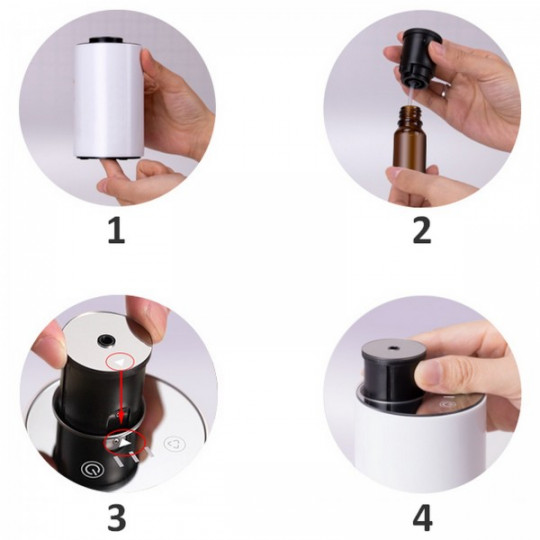 1

2

3

4